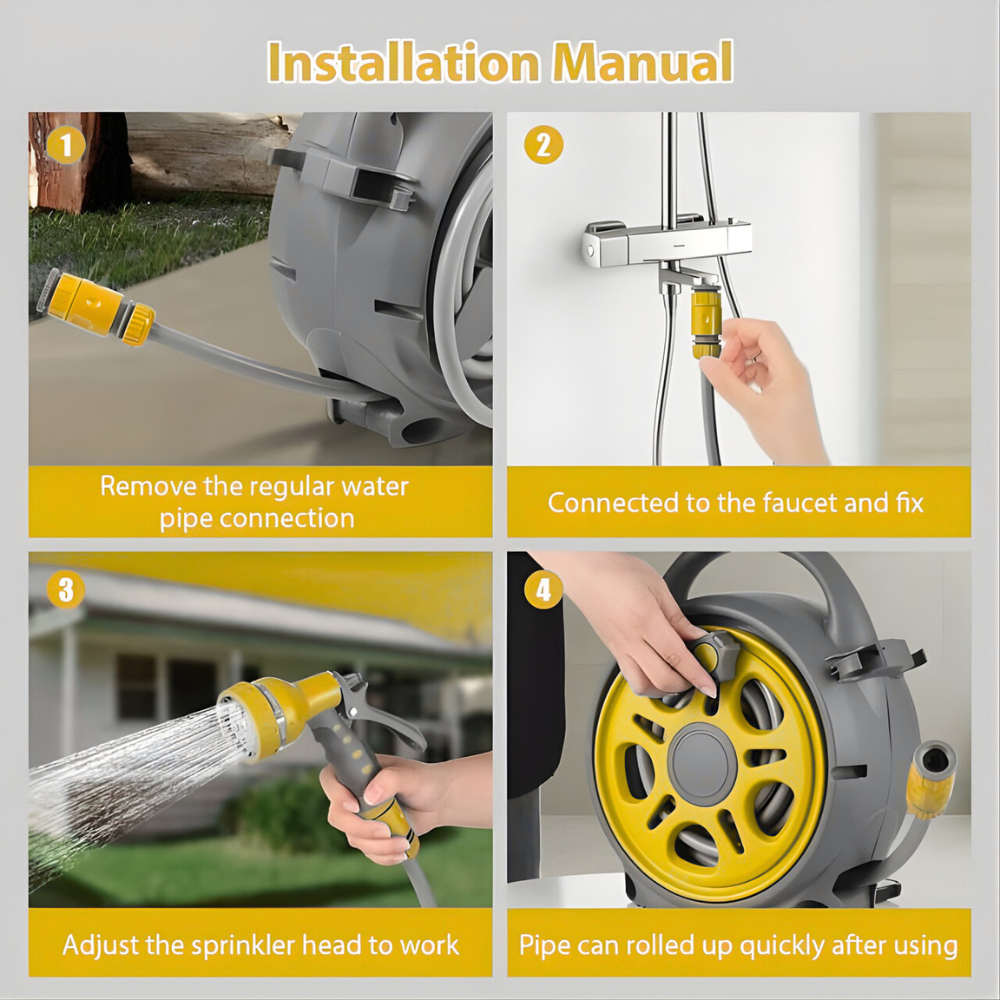 Installation Manual

1

Remove the regular water pipe connection

2

Connected to the faucet and fix

3

Adjust the sprinkler head to work

4

Pipe can rolled up quickly after using